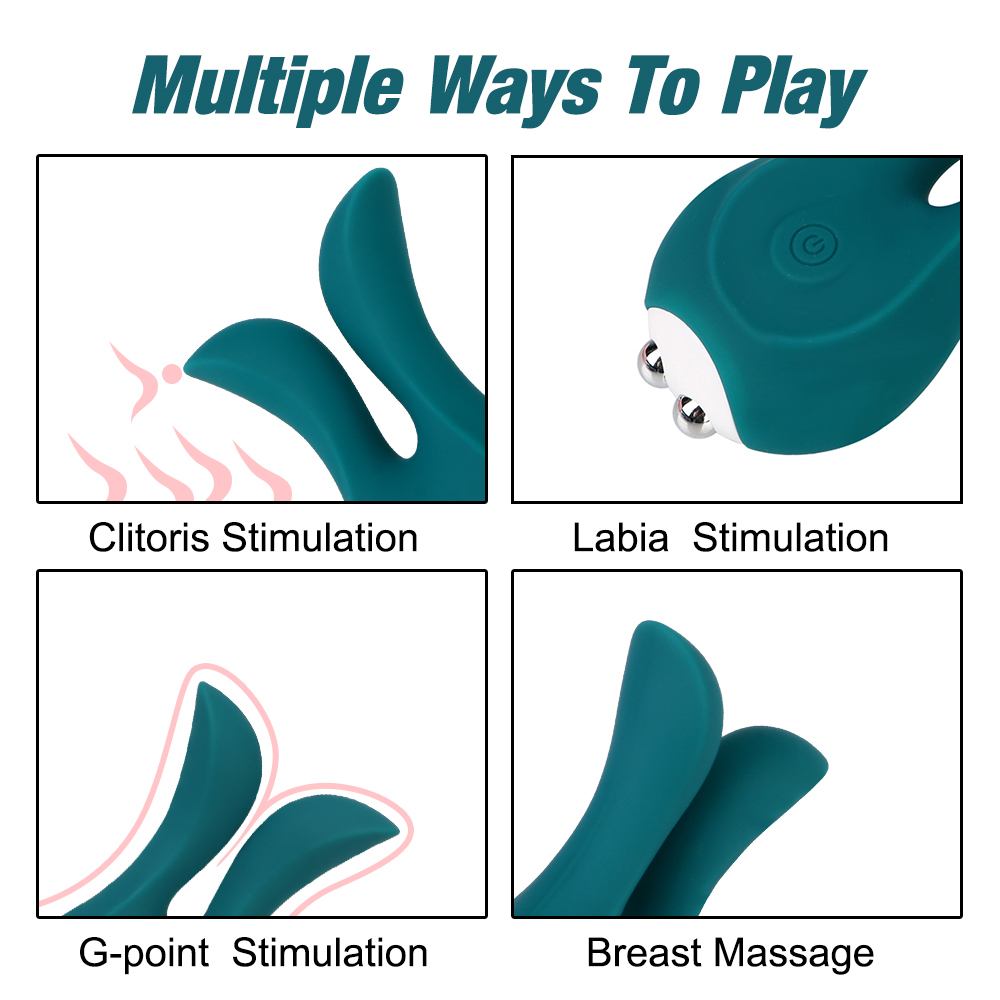 Multiple Ways To Play

Clitoris Stimulation

Labia Stimulation

G-point Stimulation

Breast Massage