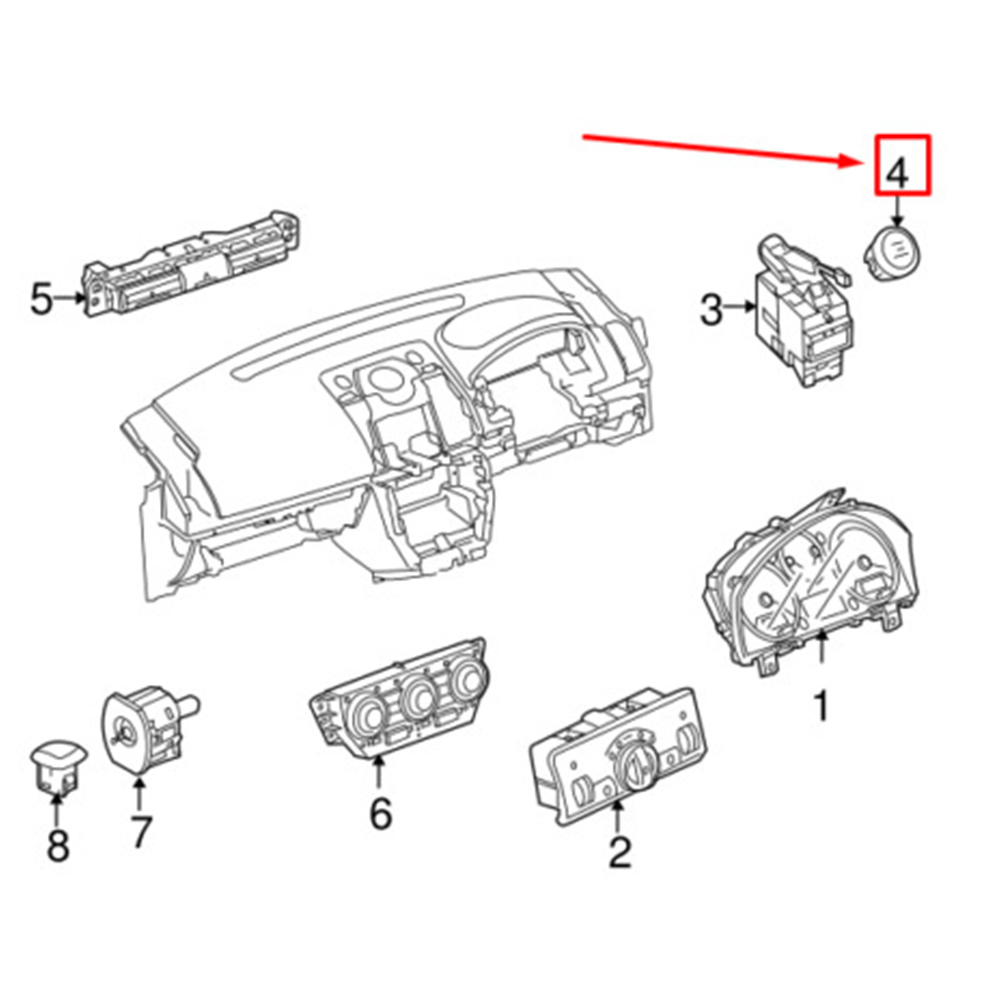 4
5
3
1
6
2
7
8