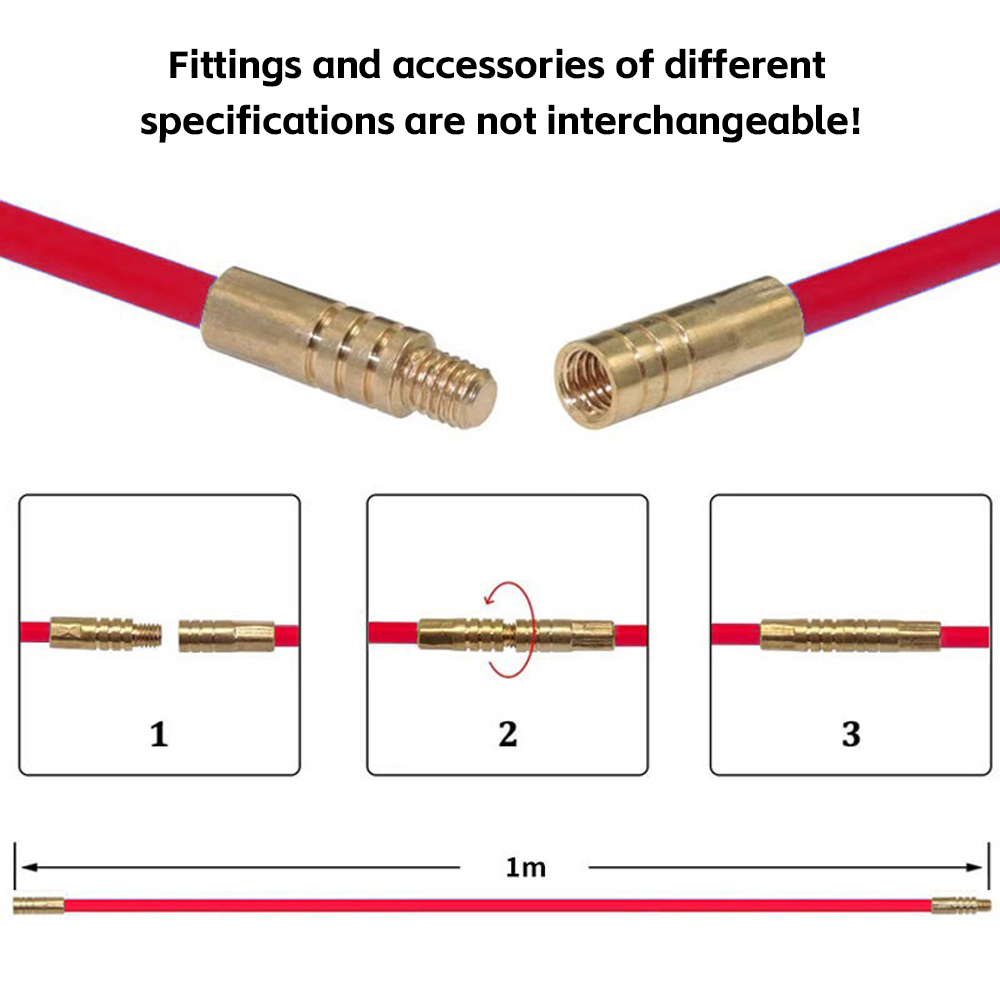 Fittings and accessories of different specifications are not interchangeable!

1

2

3

1m