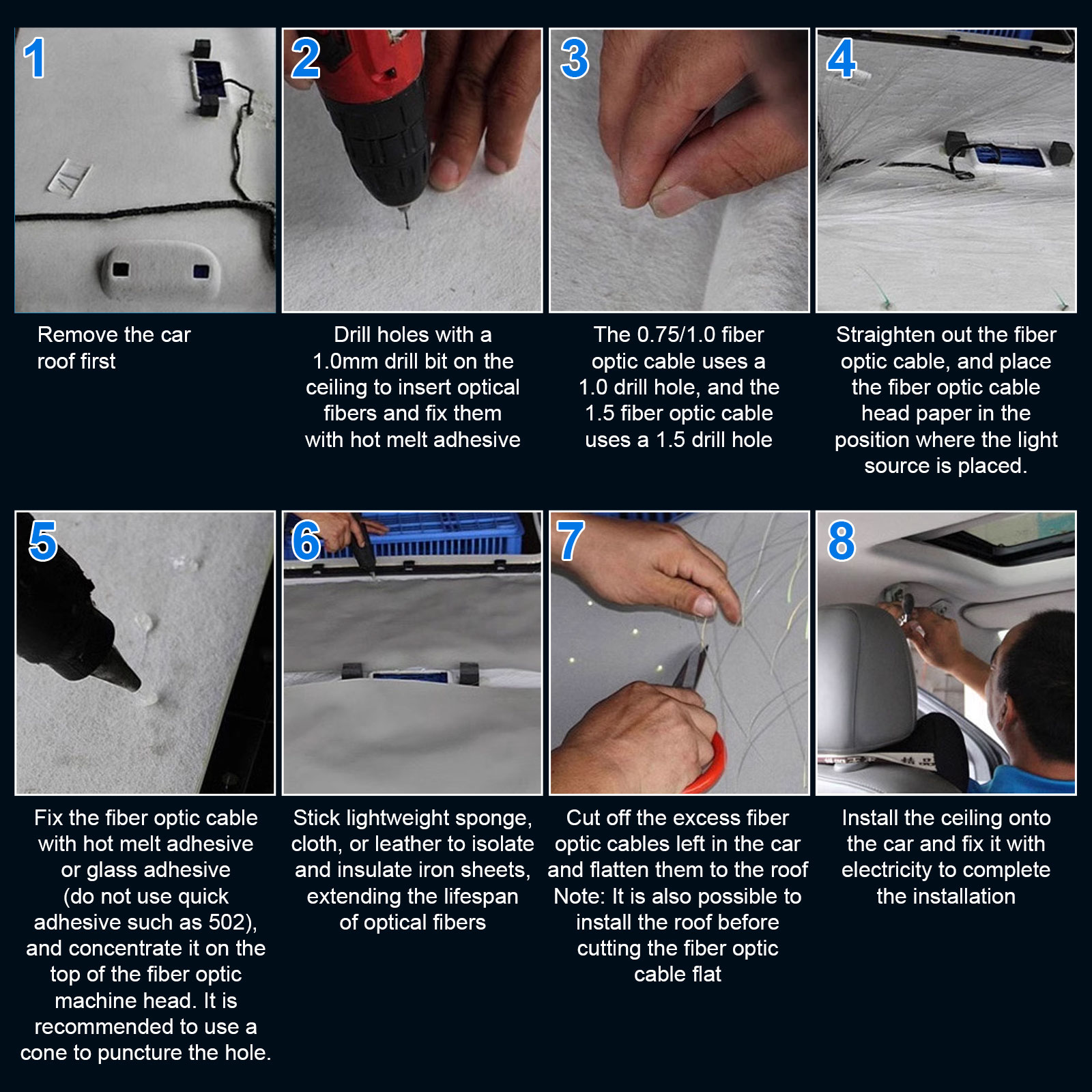 1

Remove the car roof first

2

Drill holes with a 1.0mm drill bit on the ceiling to insert optical fibers and fix them with hot melt adhesive

3

The 0.75/1.0 fiber optic cable uses a 1.0 drill hole, and the 1.5 fiber optic cable uses a 1.5 drill hole

4

Straighten out the fiber optic cable, and place the fiber optic cable head paper in the position where the light source is placed.

5

Fix the fiber optic cable with hot melt adhesive or glass adhesive (do not use quick adhesive such as 502), and concentrate it on the top of the fiber optic machine head. It is recommended to use a cone to puncture the hole.

6

Stick lightweight sponge, cloth, or leather to isolate and insulate iron sheets, extending the lifespan of optical fibers

7

Cut off the excess fiber optic cables left in the car and flatten them to the roof Note: It is also possible to install the roof before cutting the fiber optic cable flat

8

Install the ceiling onto the car and fix it with electricity to complete the installation