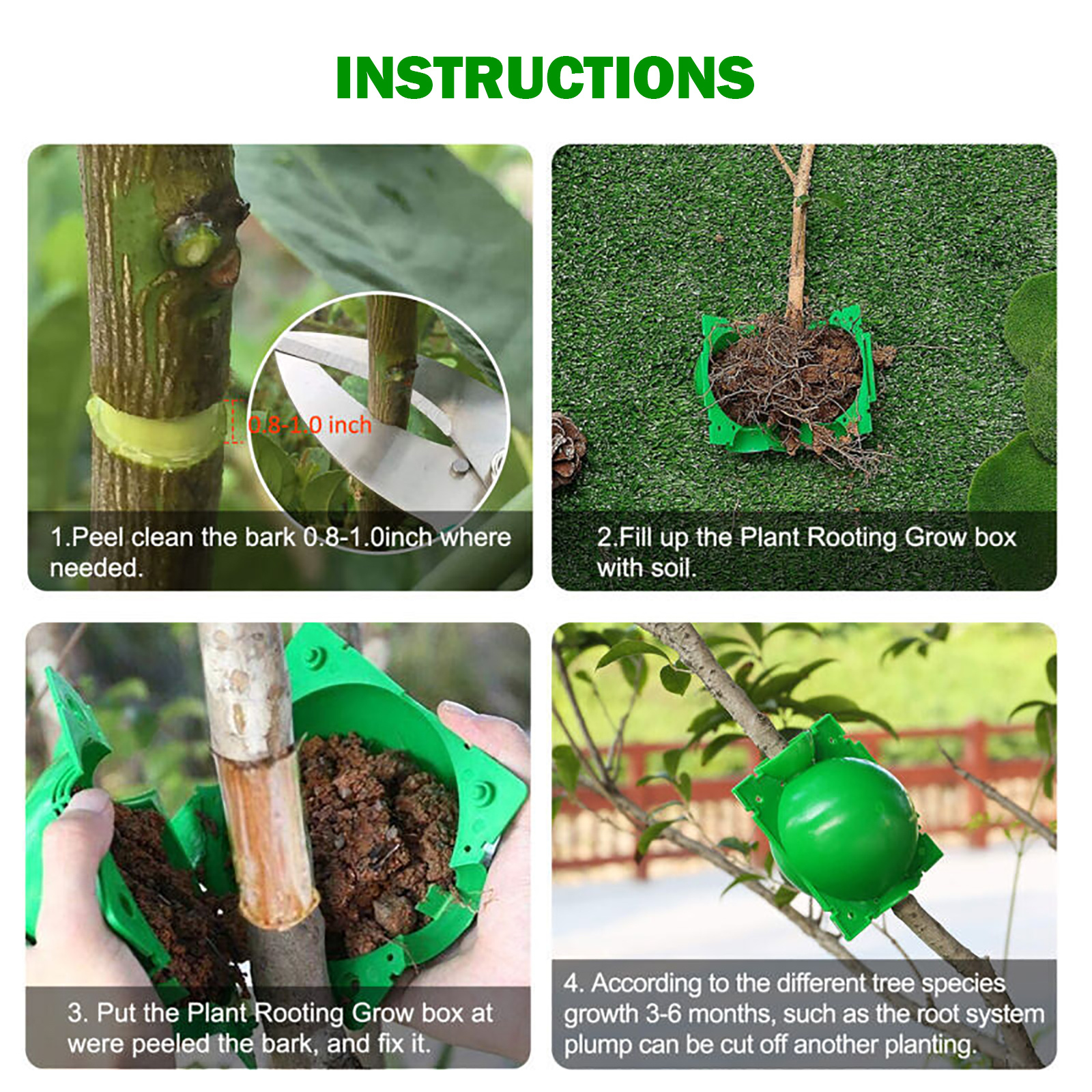 INSTRUCTIONS

0.8-1.0 inch

1.Peel clean the bark 0.8-1.0inch where needed.

2.Fill up the Plant Rooting Grow box with soil.

3. Put the Plant Rooting Grow box at were peeled the bark, and fix it.

4. According to the different tree species growth 3-6 months, such as the root system plump can be cut off another planting.