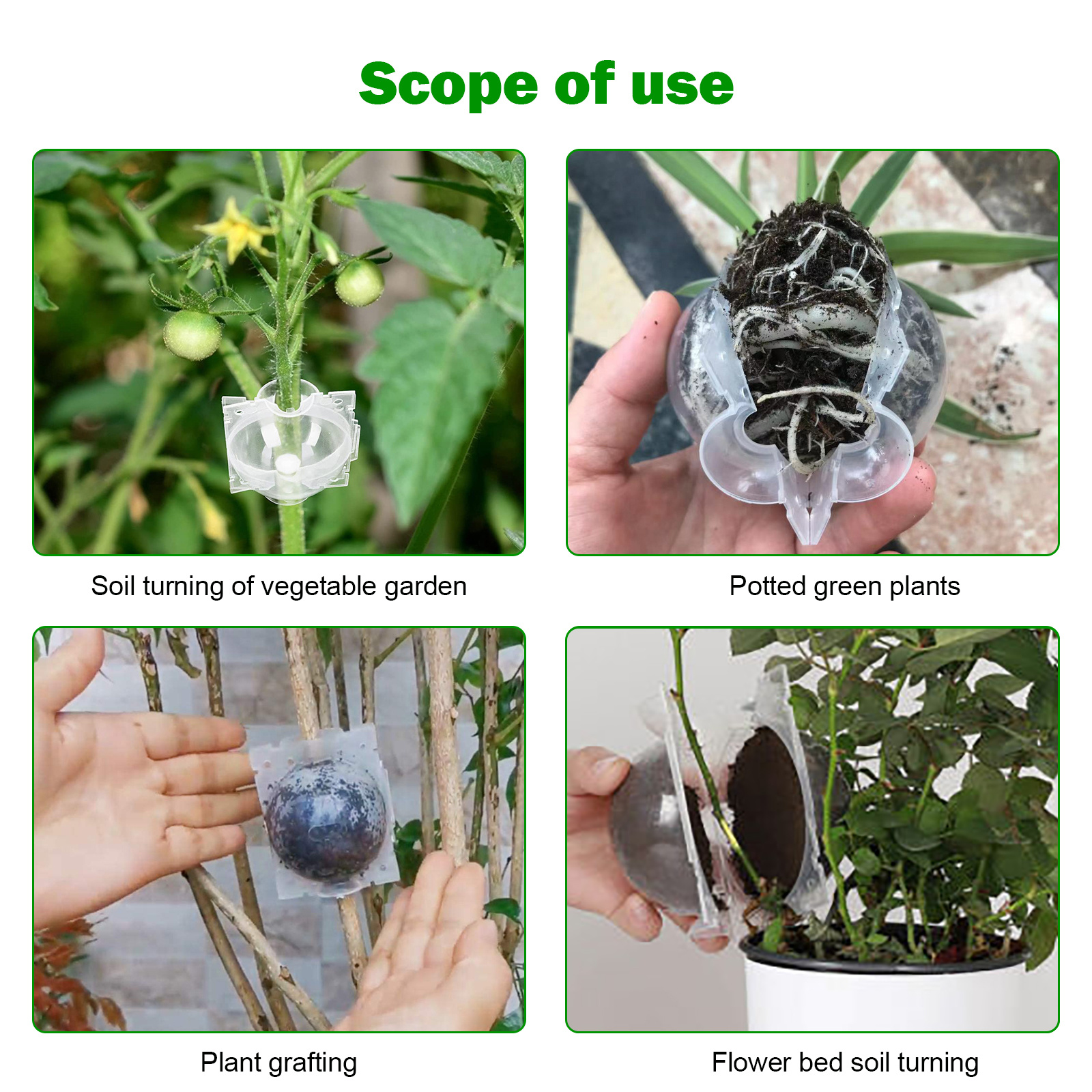 Scope of use

Soil turning of vegetable garden

Potted green plants

Plant grafting

Flower bed soil turning