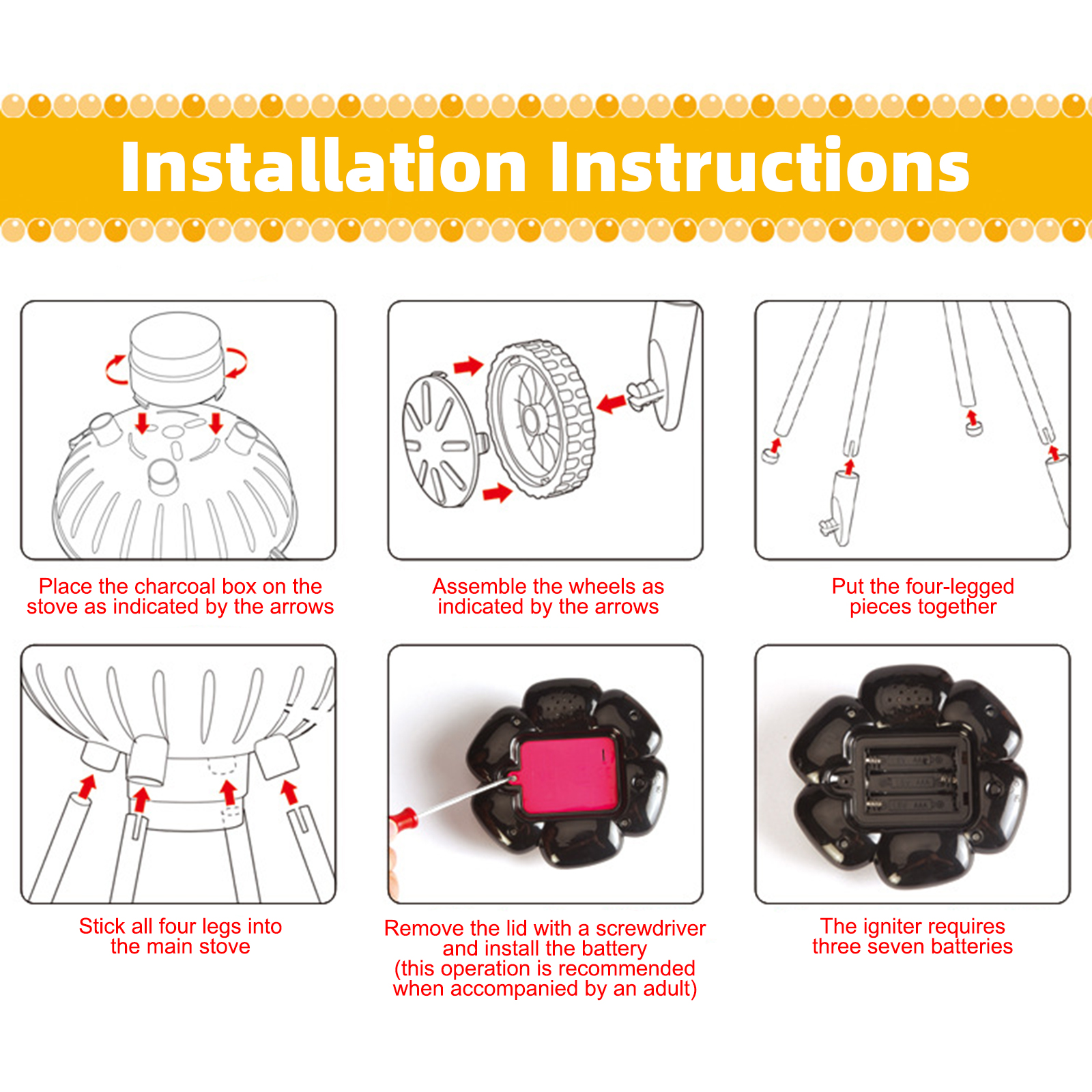 Installation Instructions

Place the charcoal box on the stove as indicated by the arrows

Assemble the wheels as indicated by the arrows

Put the four-legged pieces together

Stick all four legs into the main stove

Remove the lid with a screwdriver and install the battery (this operation is recommended when accompanied by an adult)

The igniter requires three seven batteries