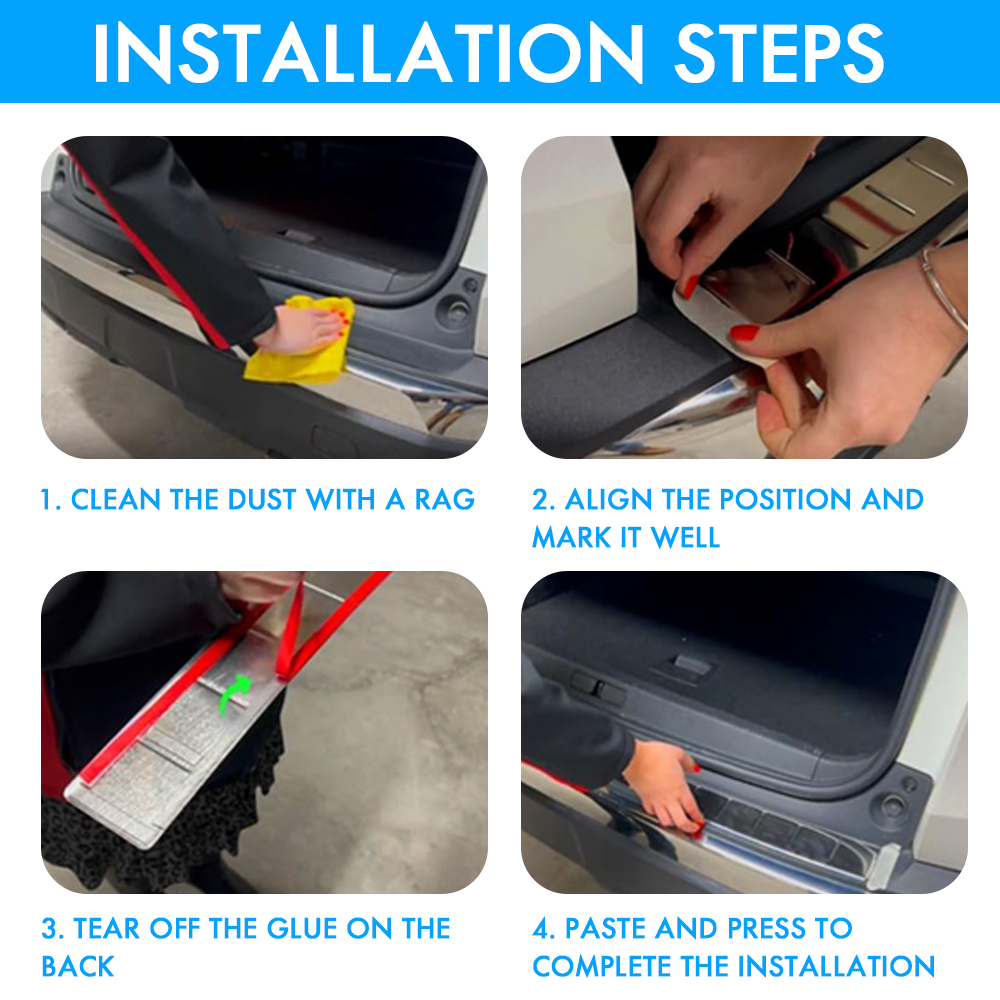 INSTALLATION STEPS

1. CLEAN THE DUST WITH A RAG

2. ALIGN THE POSITION AND MARK IT WELL

3. TEAR OFF THE GLUE ON THE BACK

4. PASTE AND PRESS TO COMPLETE THE INSTALLATION