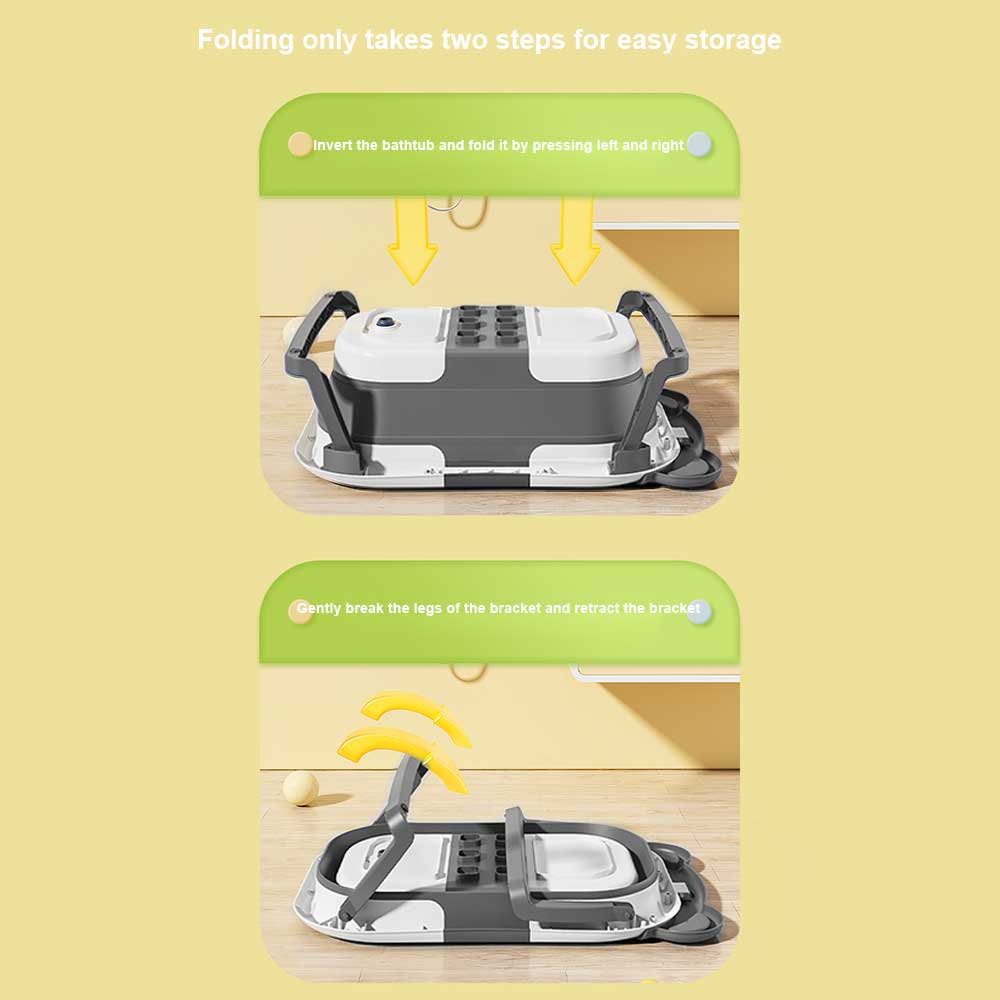 Folding only takes two steps for easy storage

Invert the bathtub and fold it by pressing left and right

Gently break the legs of the bracket and retract the bracket