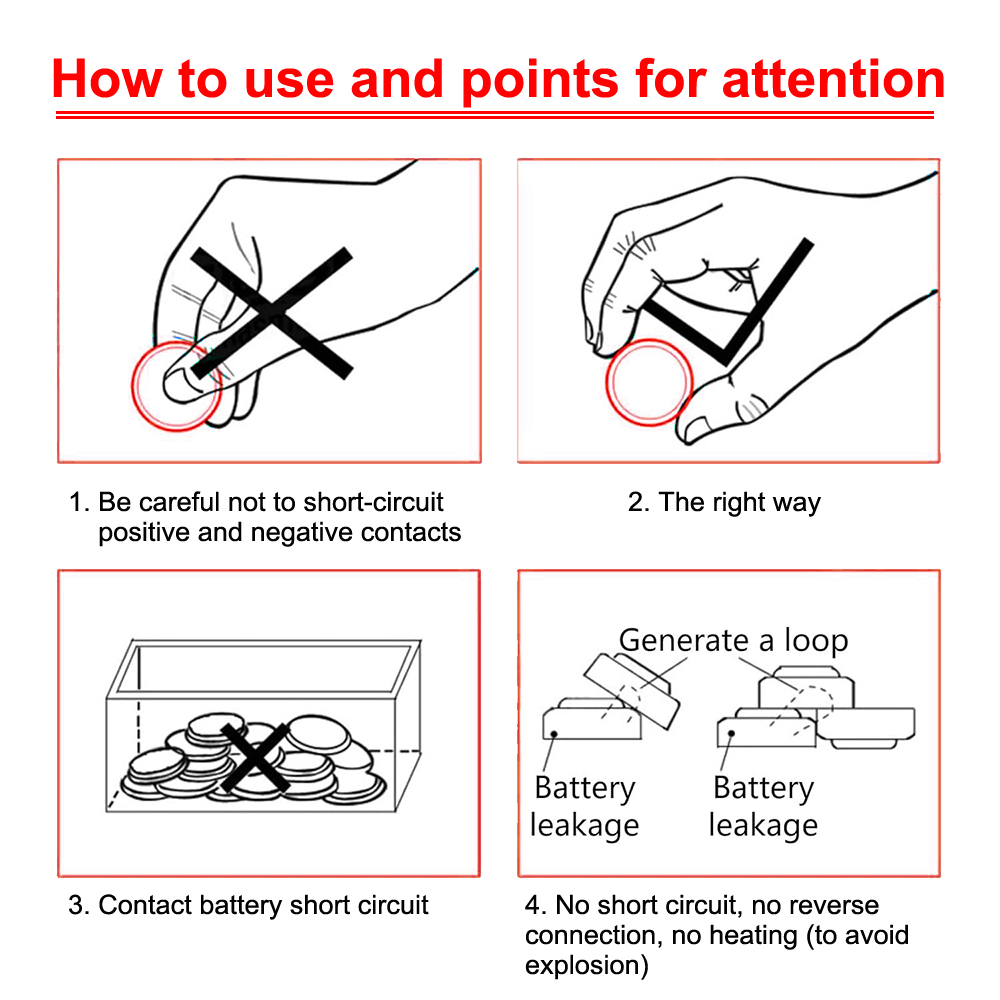 How to use and points for attention

1. Be careful not to short-circuit positive and negative contacts

2. The right way

3. Contact battery short circuit

Generate a loop

Battery leakage

Battery leakage

4. No short circuit, no reverse connection, no heating (to avoid explosion)