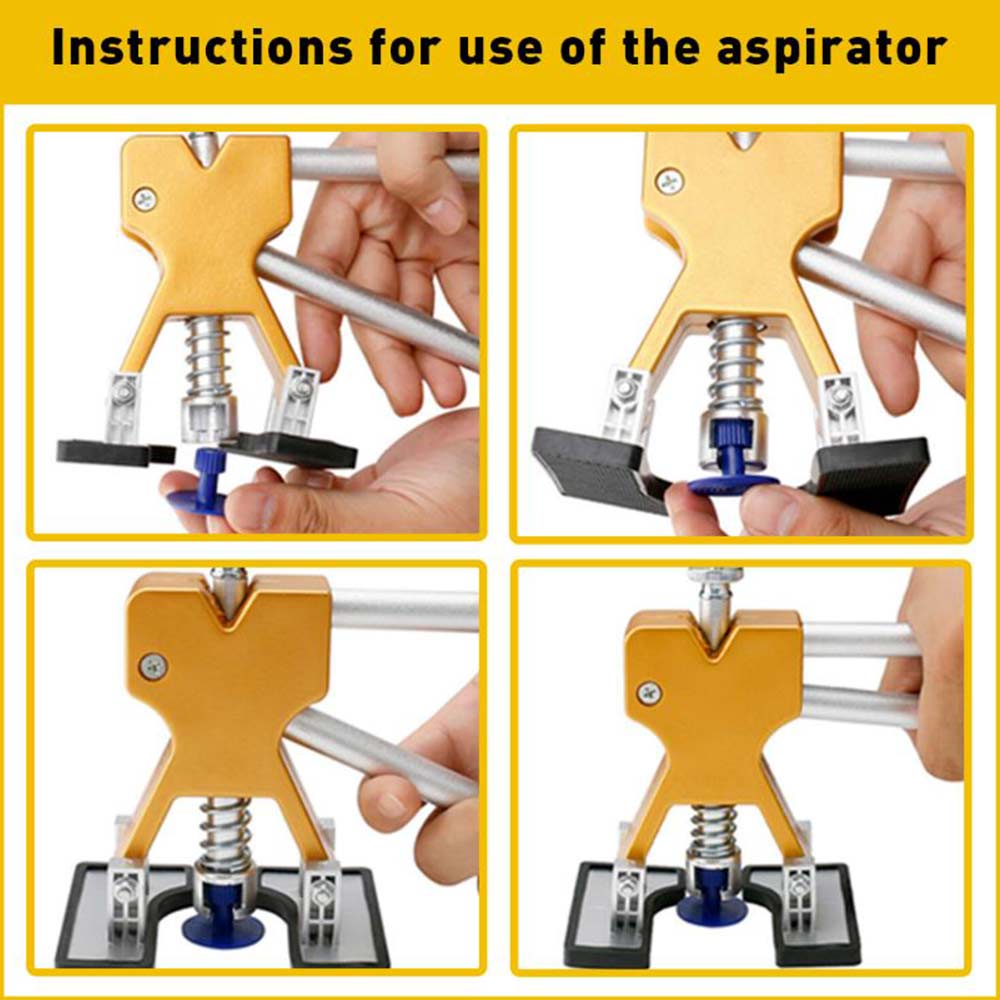 Instructions for use of the aspirator