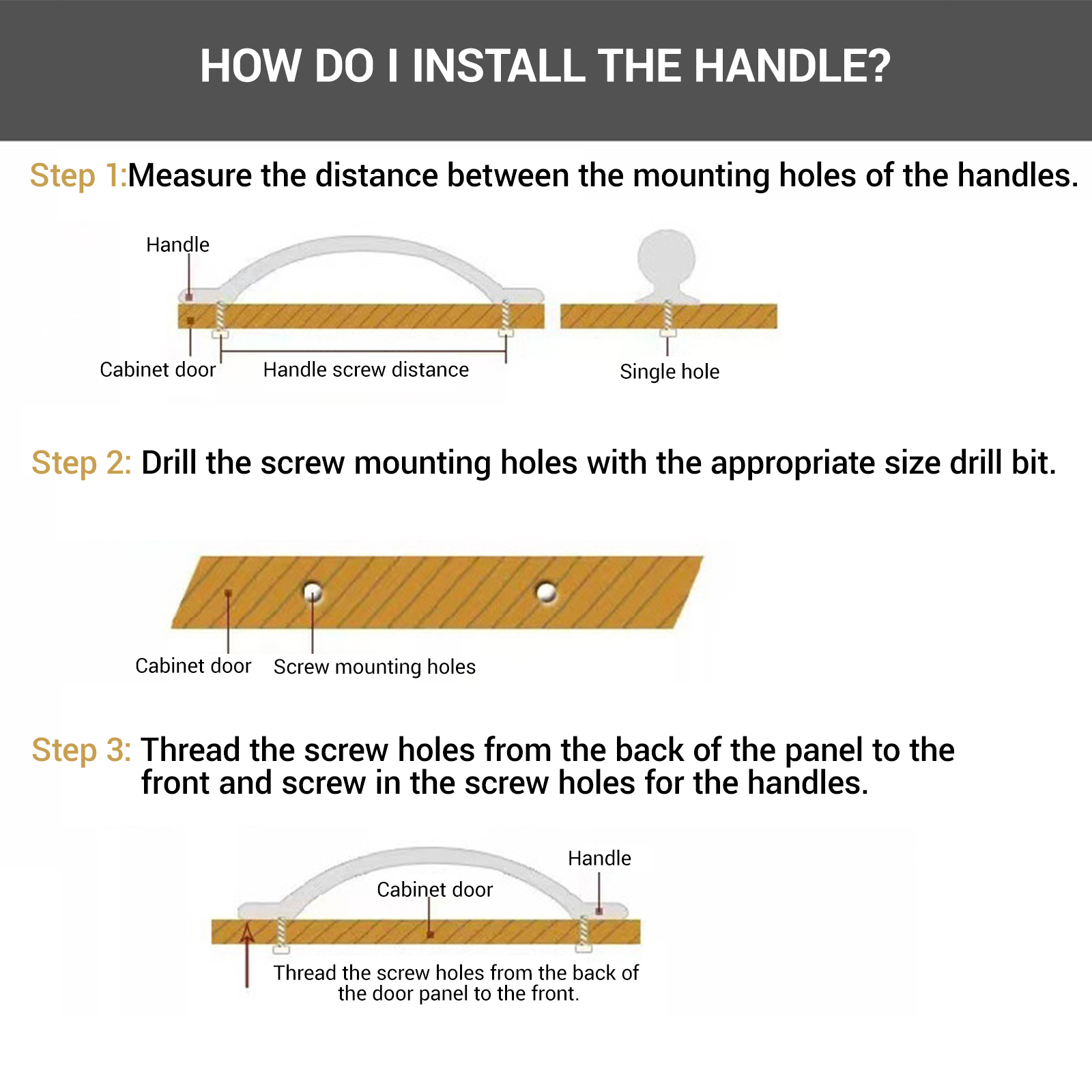 HOW DO I INSTALL THE HANDLE?

Step 1:Measure the distance between the mounting holes of the handles.

Handle

Cabinet door

Handle screw distance

Single hole

Step 2: Drill the screw mounting holes with the appropriate size drill bit.

Cabinet door

Screw mounting holes

Step 3: Thread the screw holes from the back of the panel to the front and screw in the screw holes for the handles.

Handle

Cabinet door

Thread the screw holes from the back of the door panel to the front.