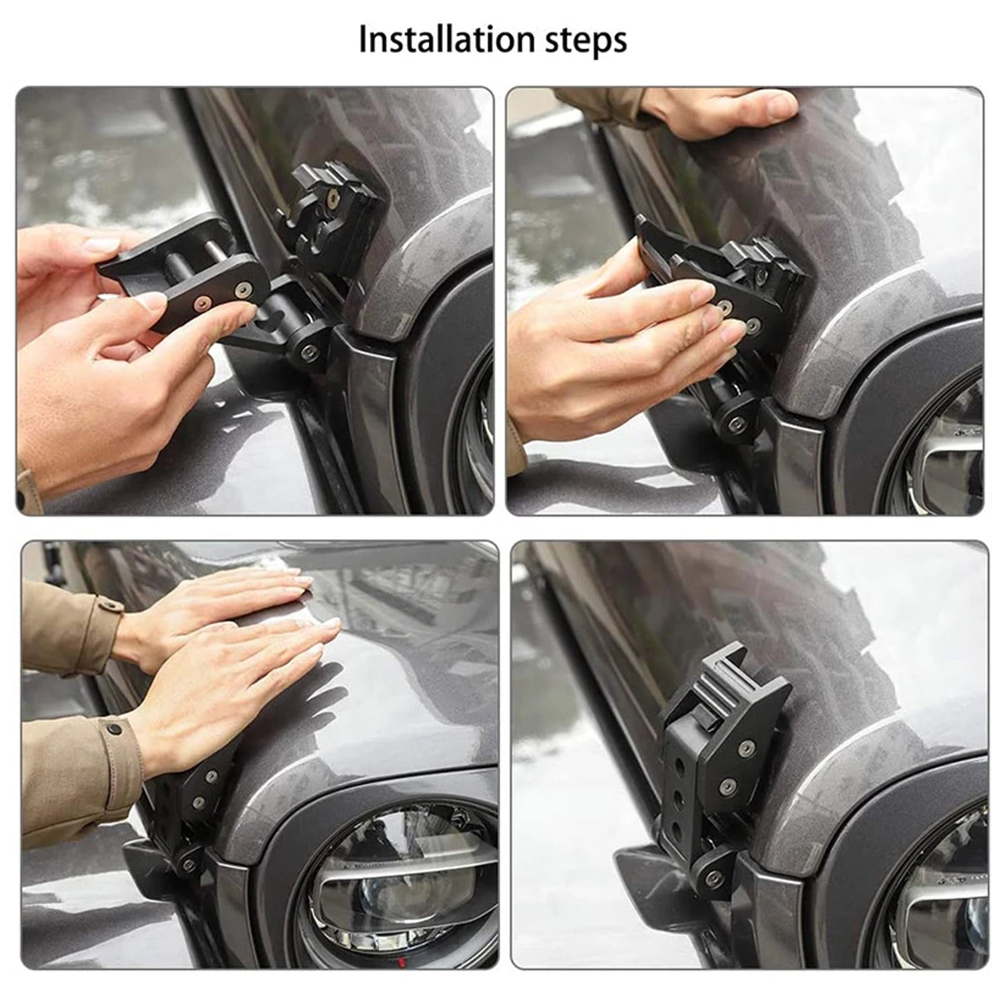 Installation steps