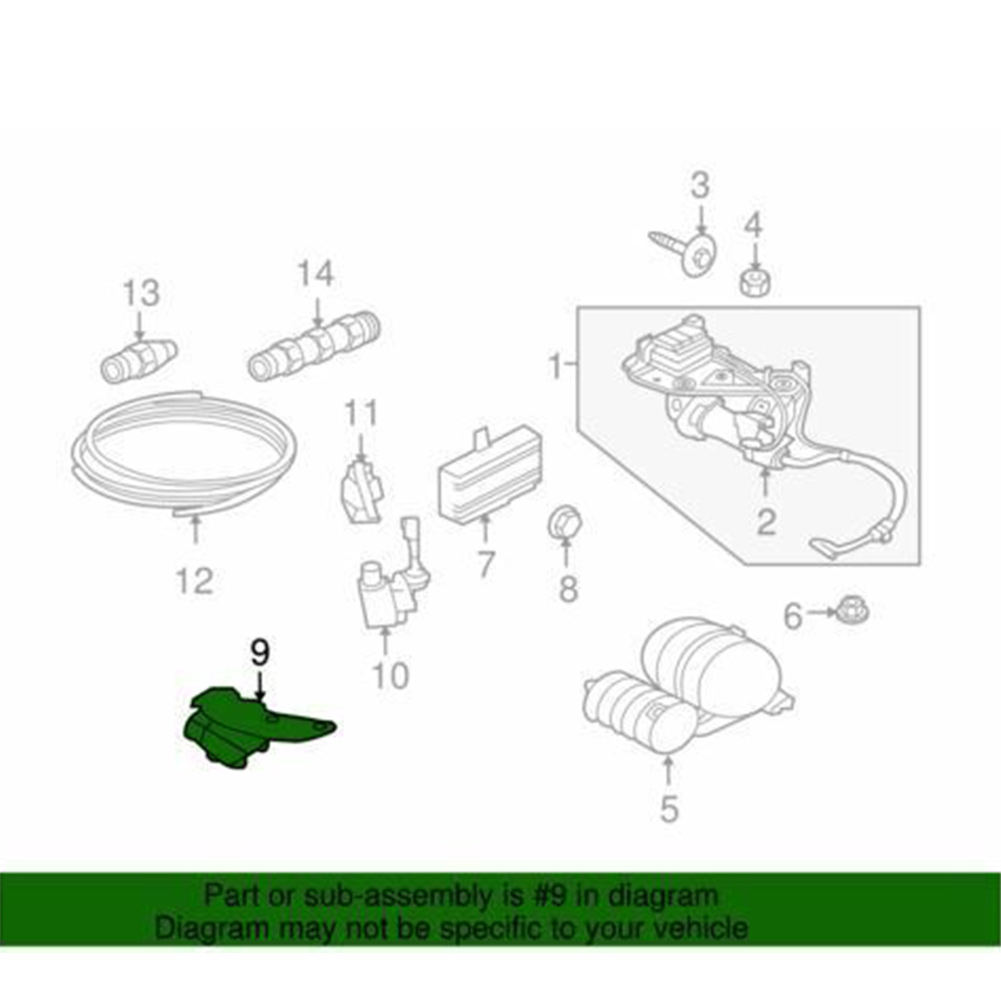 3
4
13
14
1
11
2
12
7
8
6
9
10
5

Part or sub-assembly is #9 in diagram
Diagram may not be specific to your vehicle