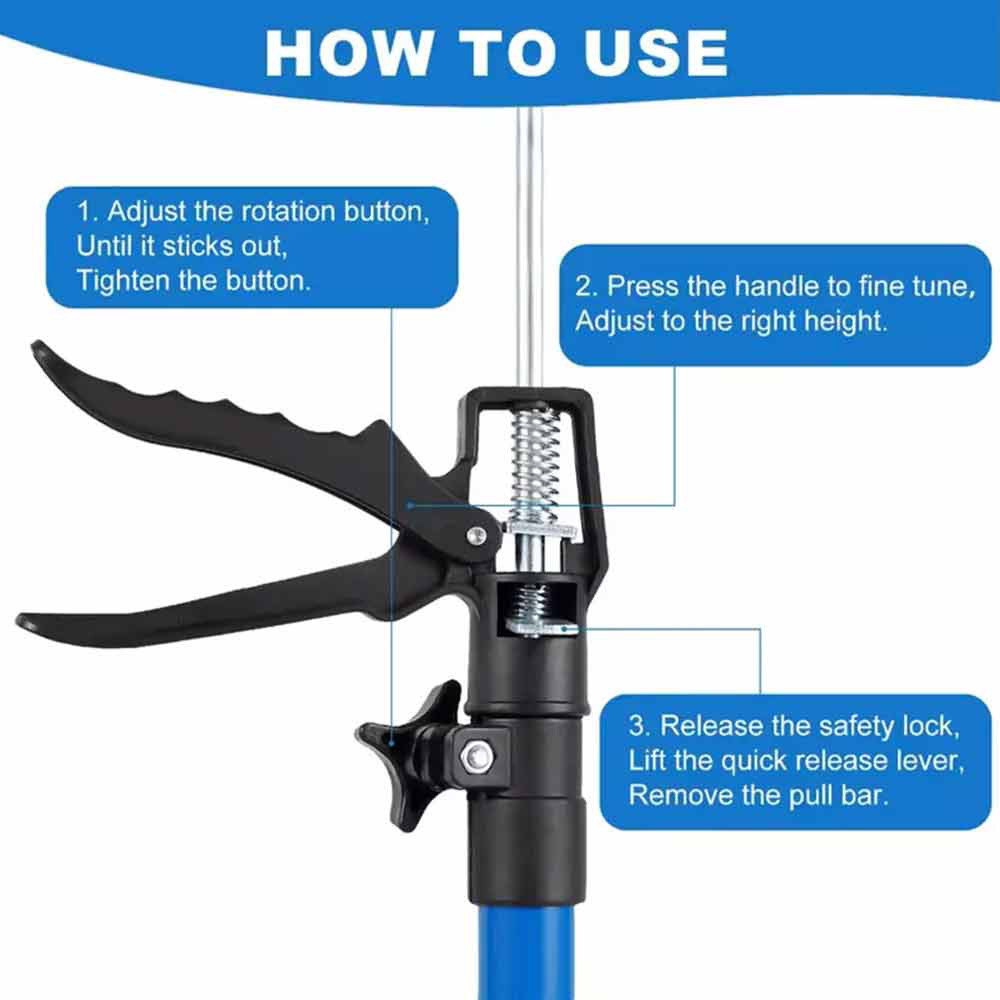 HOW TO USE

1. Adjust the rotation button,
Until it sticks out,
Tighten the button.

2. Press the handle to fine tune,
Adjust to the right height.

3. Release the safety lock,
Lift the quick release lever,
Remove the pull bar.