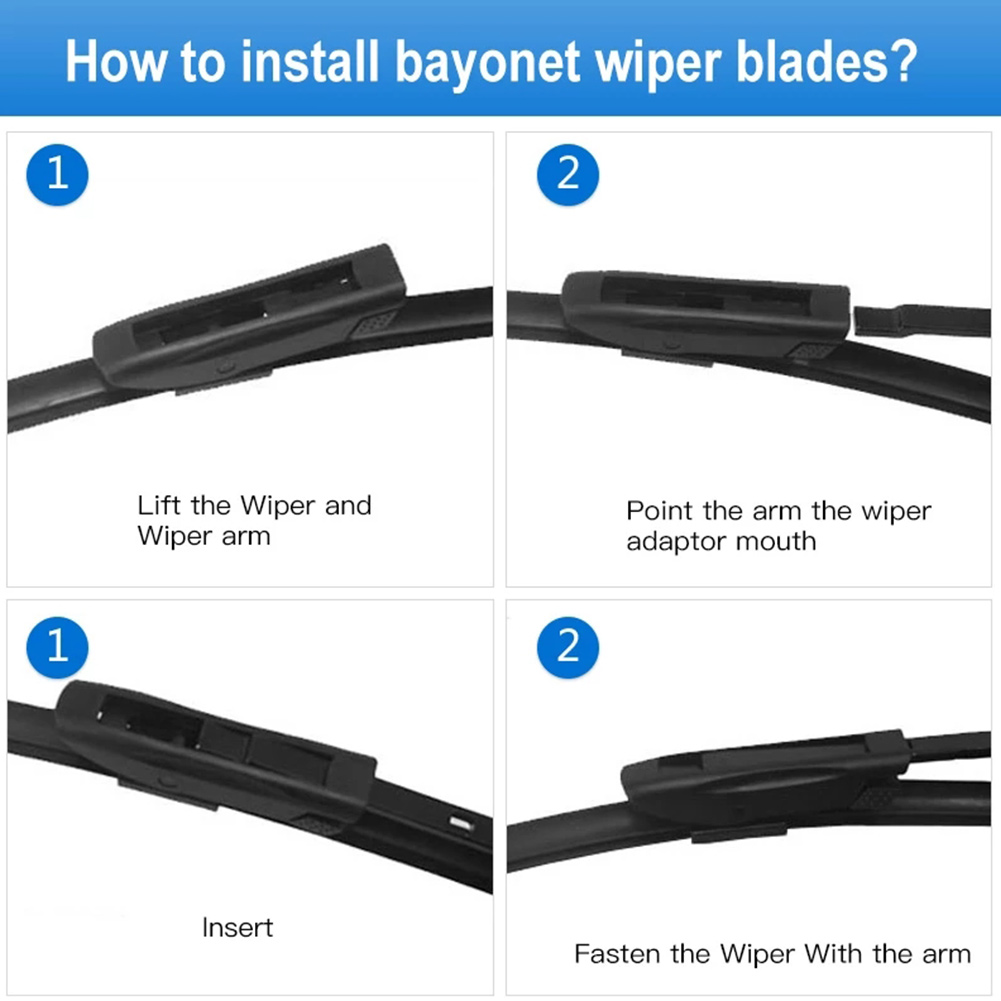 How to install bayonet wiper blades?

1

Lift the Wiper and Wiper arm

2

Point the arm the wiper adaptor mouth

1

Insert

2

Fasten the Wiper With the arm