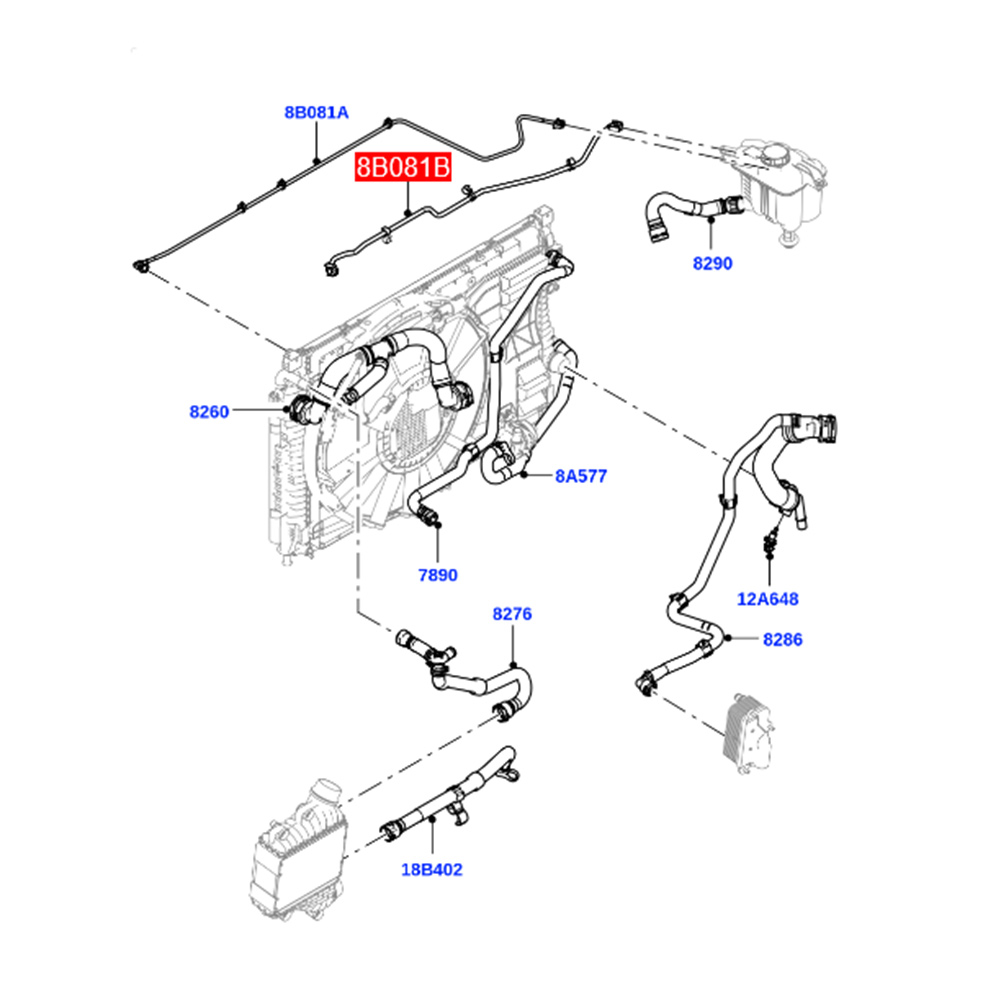 8B081A
8B081B
8290
8260
8A577
7890
12A648
8276
8286
18B402