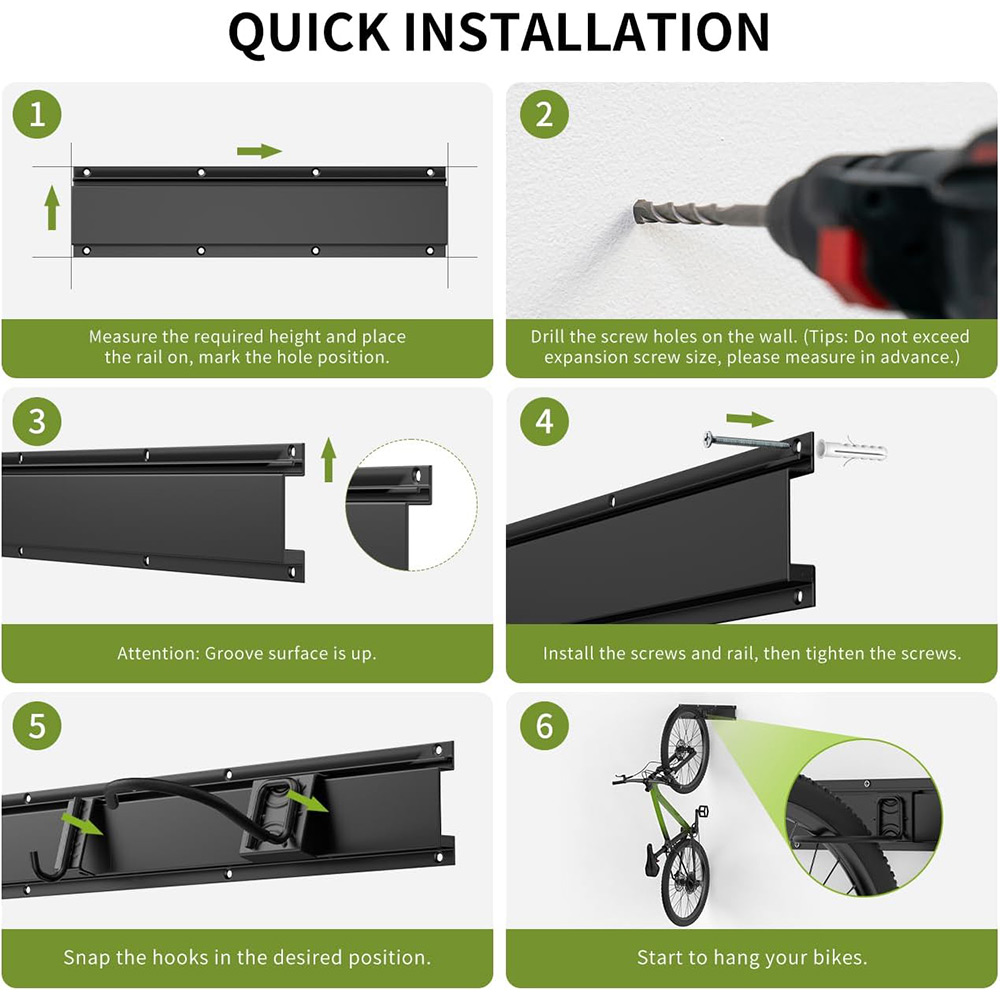 QUICK INSTALLATION

1

Measure the required height and place the rail on, mark the hole position.

2

Drill the screw holes on the wall. (Tips: Do not exceed expansion screw size, please measure in advance.)

3

Attention: Groove surface is up.

4

Install the screws and rail, then tighten the screws.

5

Snap the hooks in the desired position.

6

Start to hang your bikes.