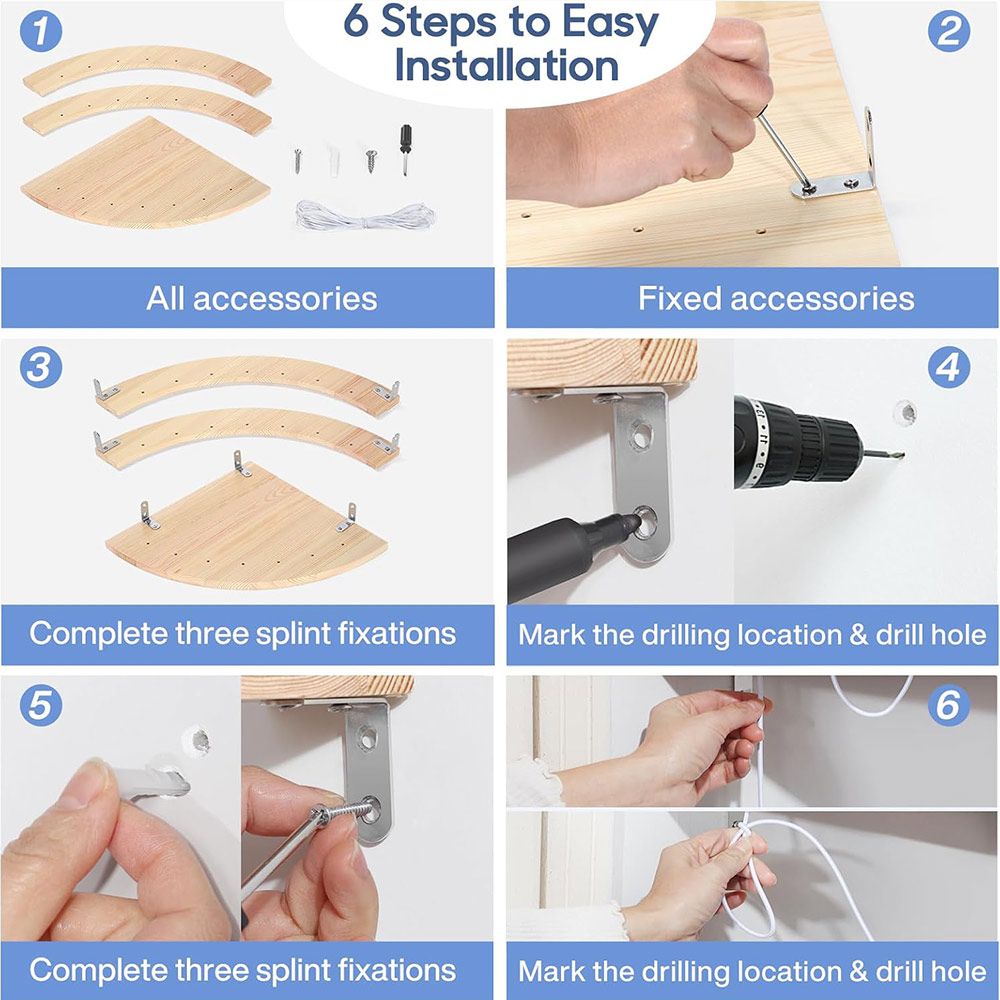 6 Steps to Easy Installation

1

All accessories

2

Fixed accessories

3

Complete three splint fixations

4

Mark the drilling location & drill hole

5

Complete three splint fixations

6

Mark the drilling location & drill hole