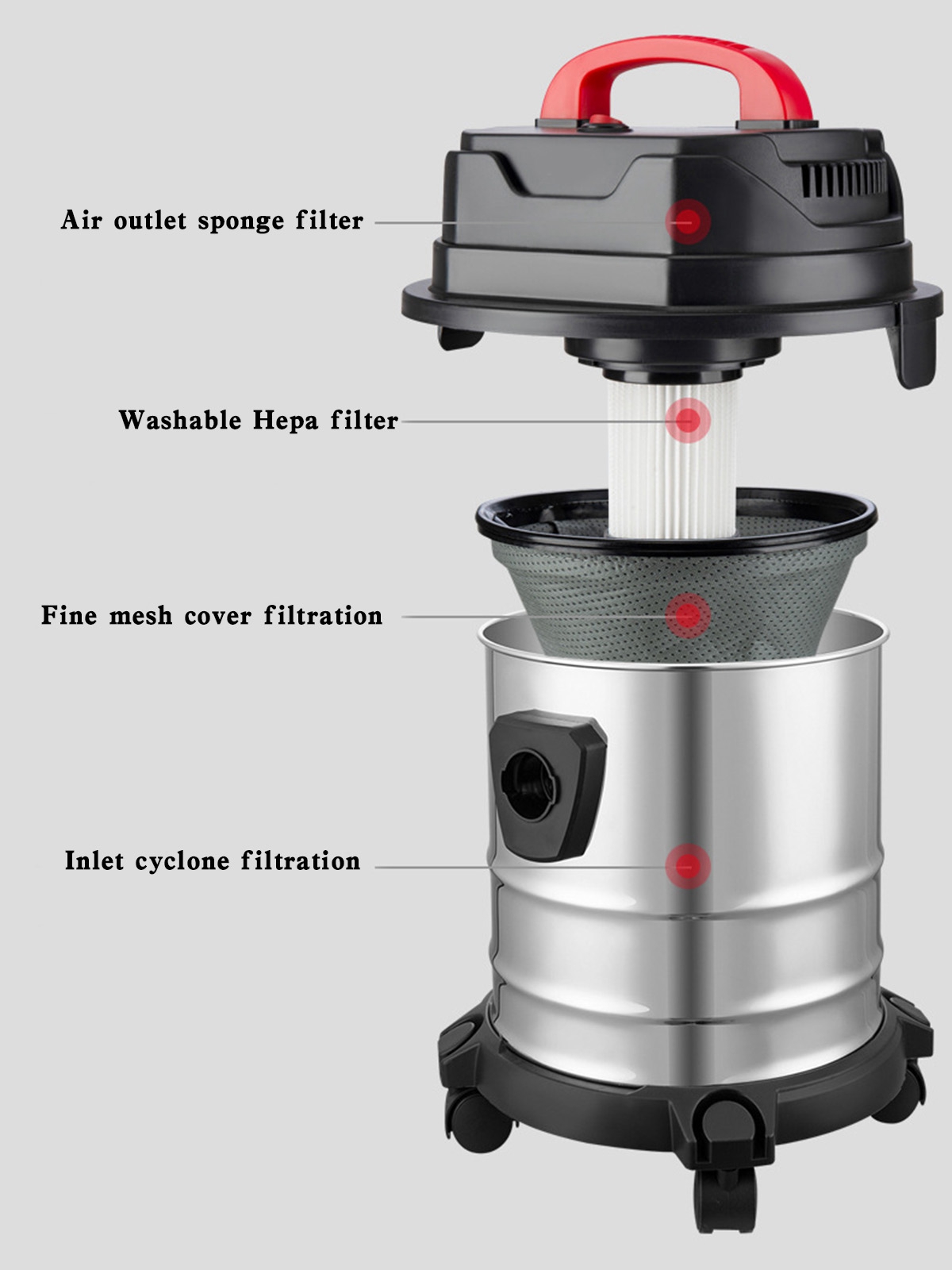 Air outlet sponge filter

Washable Hepa filter

Fine mesh cover filtration

Inlet cyclone filtration