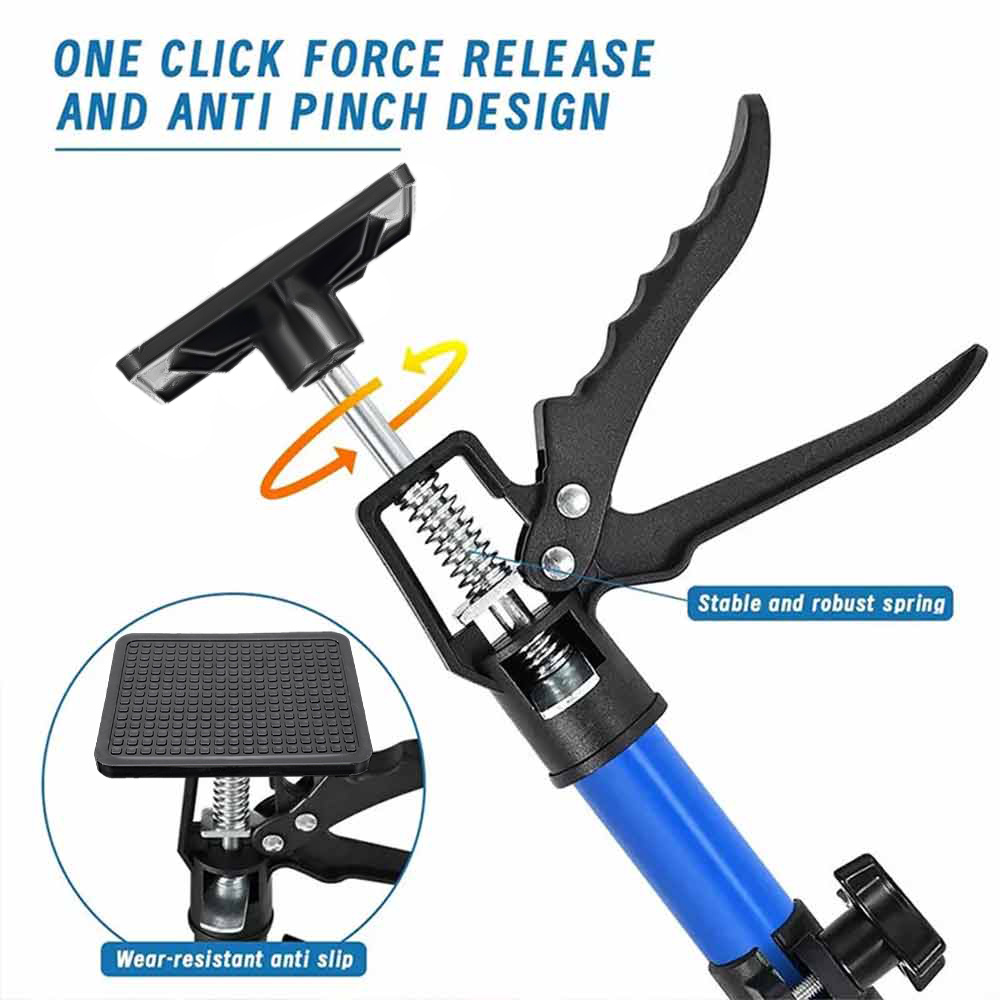 ONE CLICK FORCE RELEASE AND ANTI PINCH DESIGN

Stable and robust spring

Wear-resistant anti slip