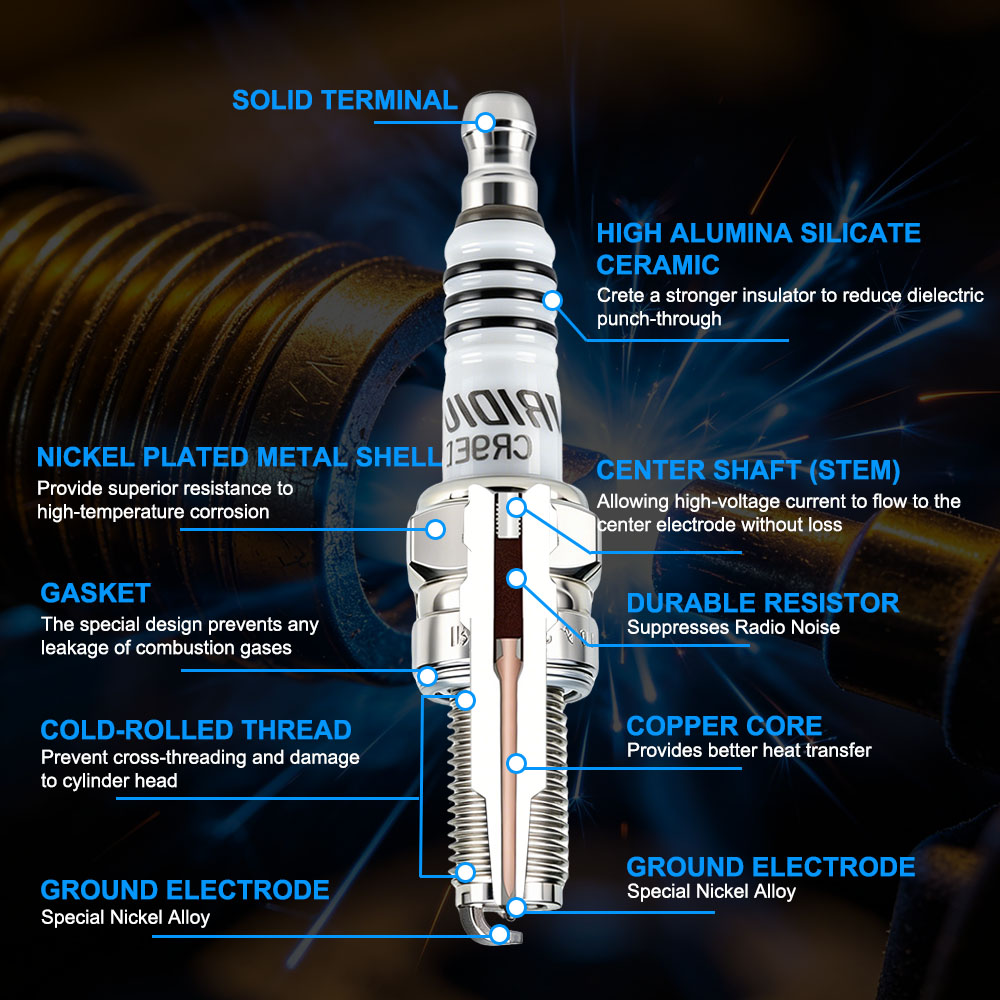 SOLID TERMINAL

HIGH ALUMINA SILICATE CERAMIC
Crete a stronger insulator to reduce dielectric punch-through

IRIDIU
CR9E

NICKEL PLATED METAL SHELL
Provide superior resistance to high-temperature corrosion

CENTER SHAFT (STEM)
Allowing high-voltage current to flow to the center electrode without loss

GASKET
The special design prevents any leakage of combustion gases

DURABLE RESISTOR
Suppresses Radio Noise

COLD-ROLLED THREAD
Prevent cross-threading and damage to cylinder head

COPPER CORE
Provides better heat transfer

GROUND ELECTRODE
Special Nickel Alloy

GROUND ELECTRODE
Special Nickel Alloy