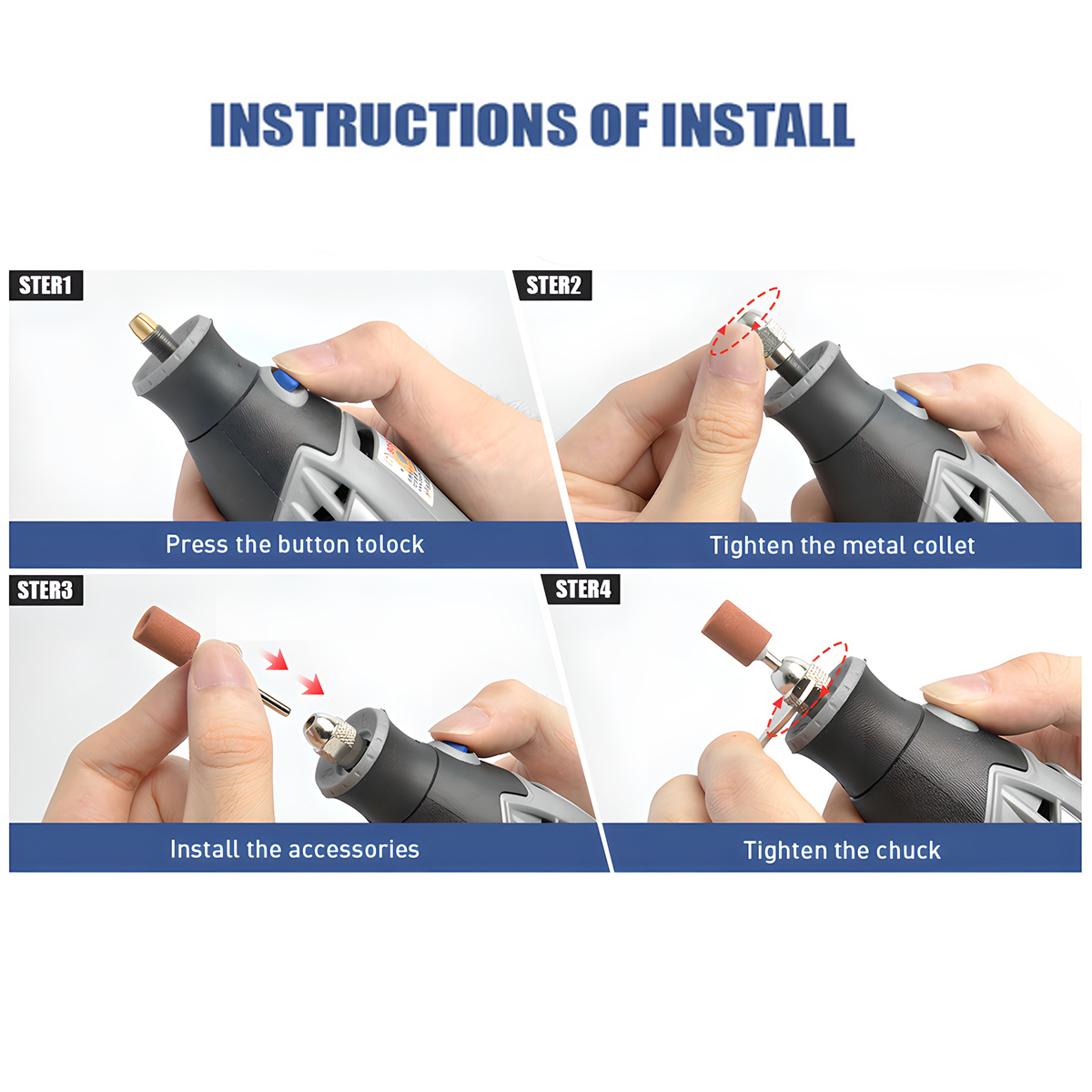 INSTRUCTIONS OF INSTALL

STER1

Press the button tolock

STER2

Tighten the metal collet

STER3

Install the accessories

STER4

Tighten the chuck