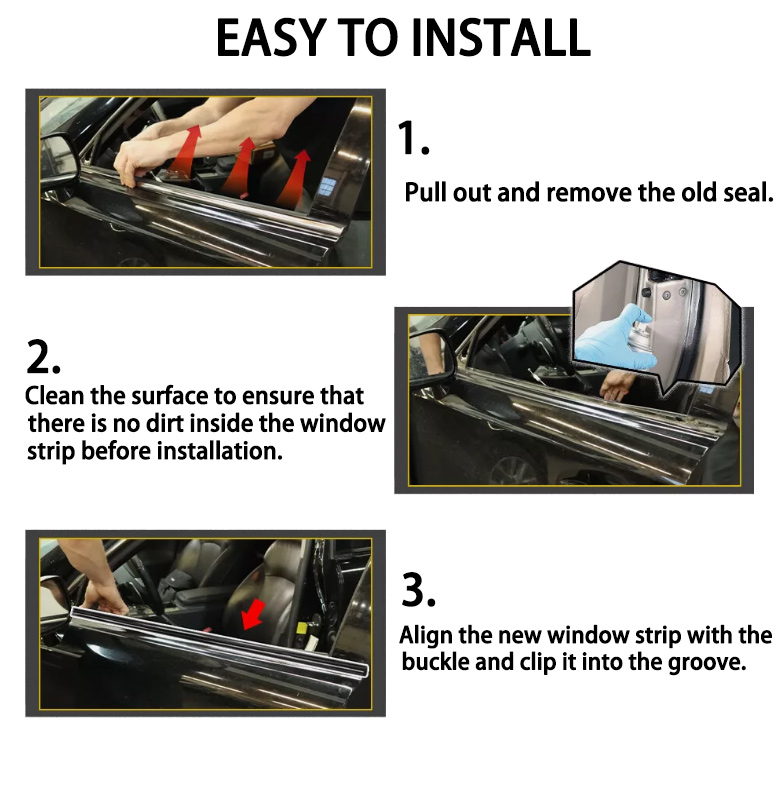 EASY TO INSTALL

1.

Pull out and remove the old seal.

2.

Clean the surface to ensure that there is no dirt inside the window strip before installation.

3.

Align the new window strip with the buckle and clip it into the groove.