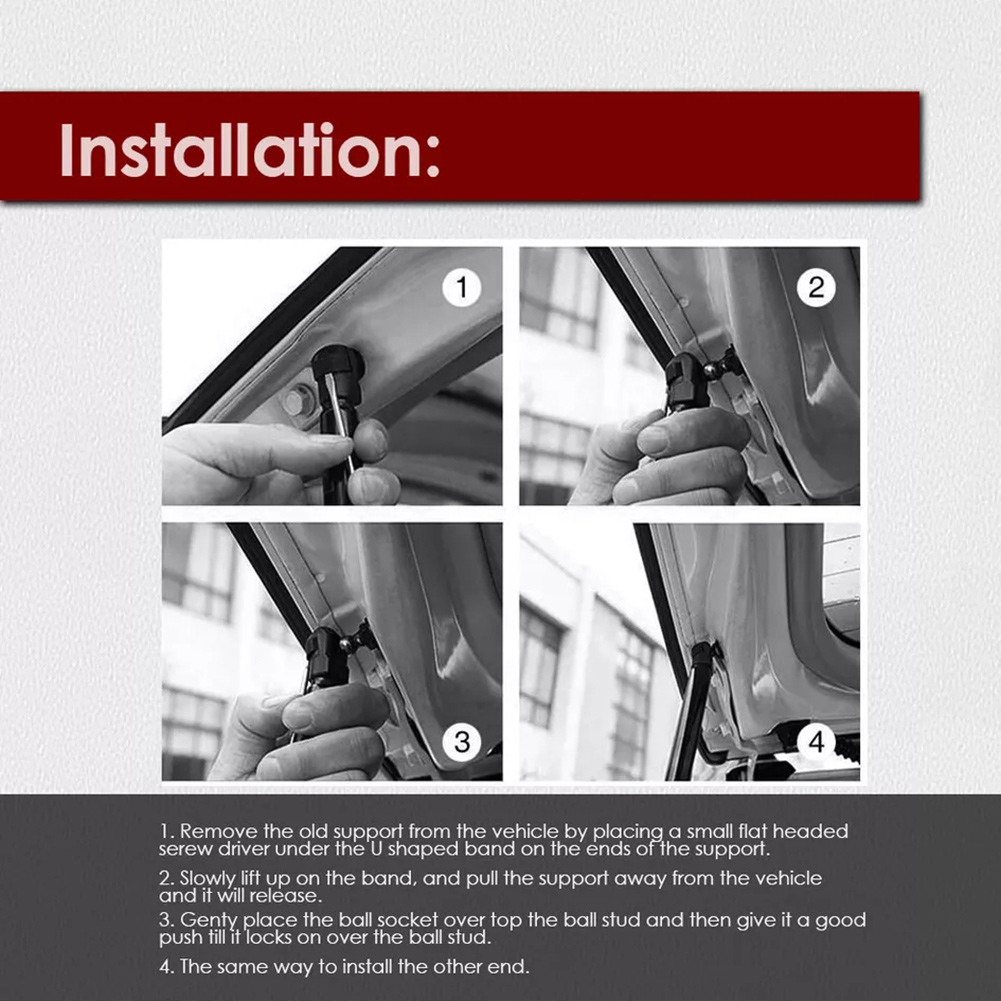 Installation:

1

2

3

4

1. Remove the old support from the vehicle by placing a small flat headed serew driver under the U shaped band on the ends of the support.

2. Slowly lift up on the band, and pull the support away from the vehicle and it will release.

3. Genty place the ball socket over top the ball stud and then give it a good push till it locks on over the ball stud.

4. The same way to install the other end.